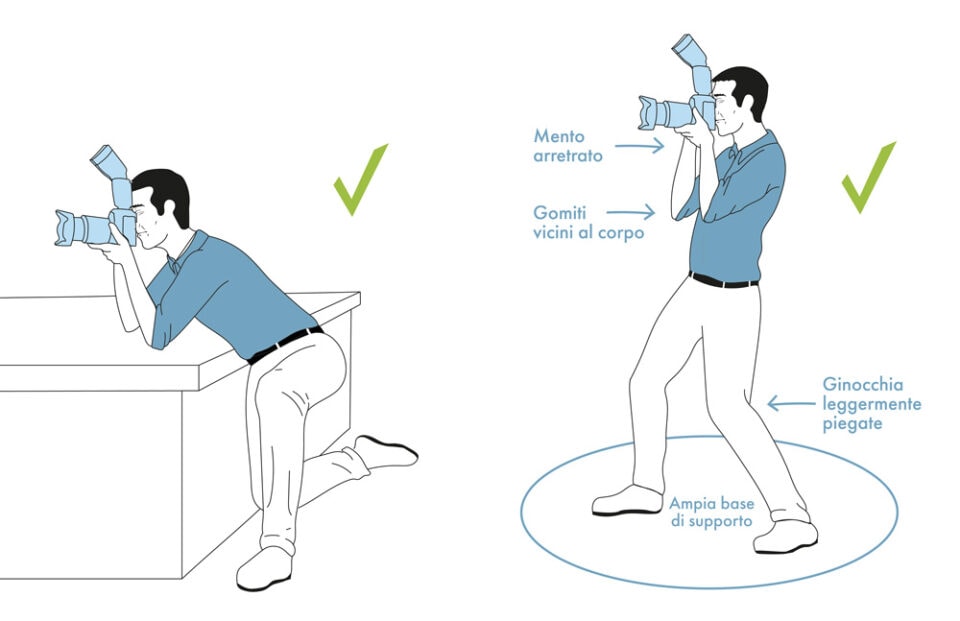 Mento arretrato

Gomiti vicini al corpo

Ginocchia leggermente piegate

Ampia base di supporto